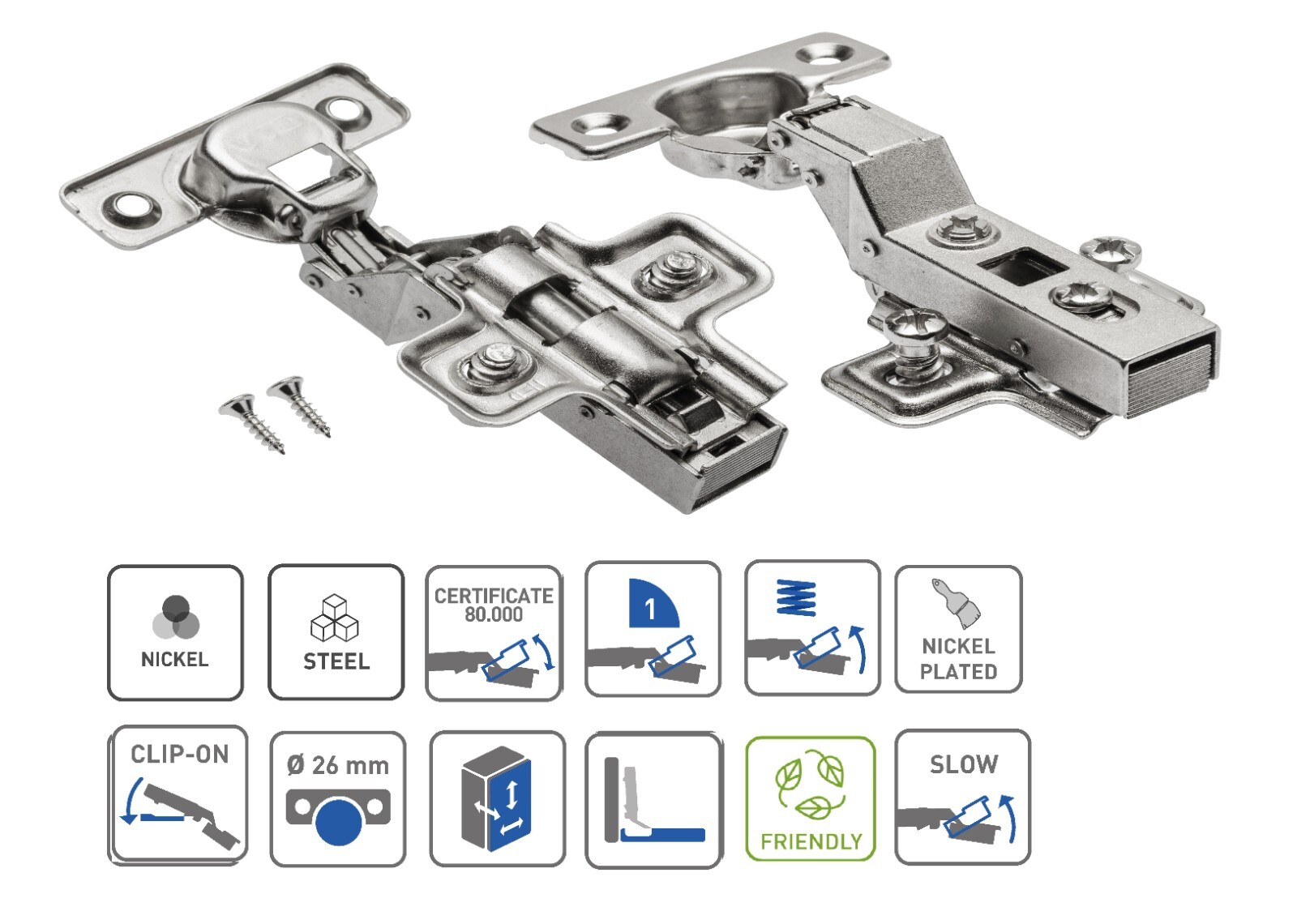 NICKEL

STEEL

CERTIFICATE 80.000

1

NICKEL PLATED

CLIP-ON

Ø 26 mm

FRIENDLY

SLOW