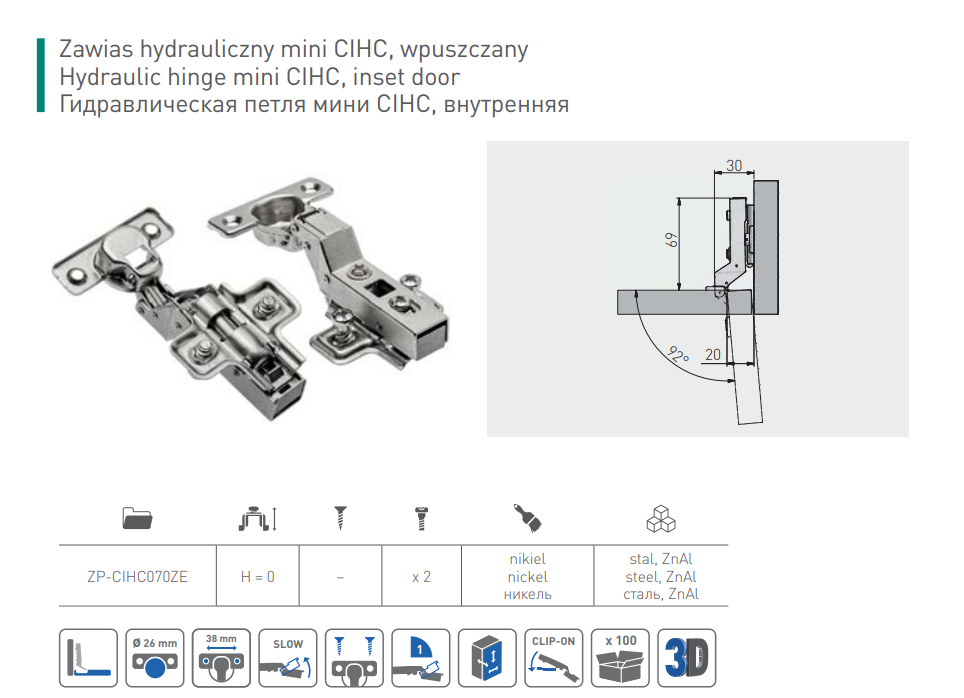 Zawias hydrauliczny mini CIHC, wpuszczany
Hydraulic hinge mini CIHC, inset door
Гидравлическая петля мини CIHC, внутренняя

30
69
92°
20

| | | | | | |
|---|---|---|---|---|---|
| ZP-CIHC070ZE | H = 0 | – | x 2 | nikiel nickel никель | stal, ZnAl steel, ZnAl сталь, ZnAl |

Ø 26 mm
38 mm
SLOW
1
CLIP-ON
x 100
3D