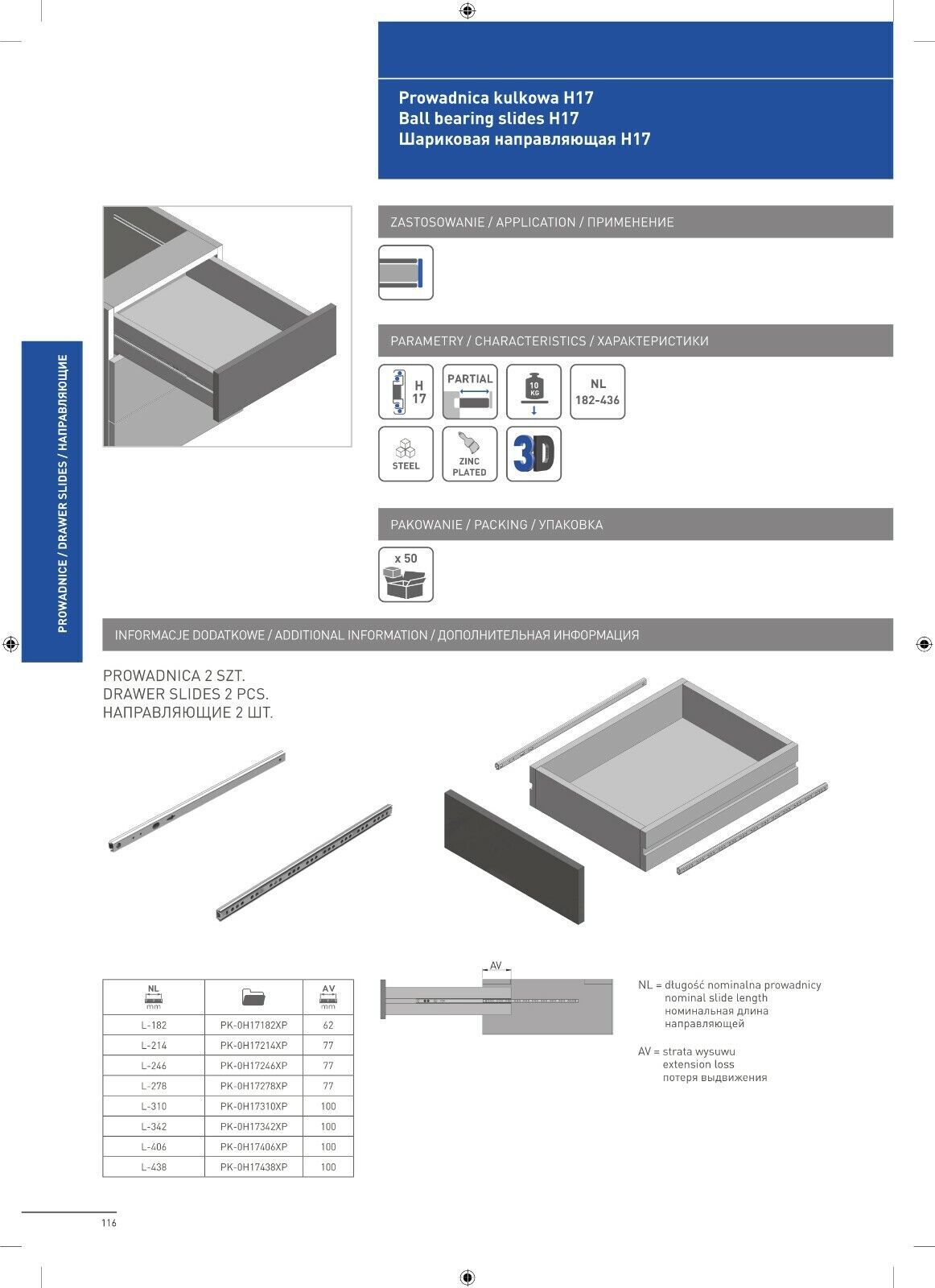 Prowadnica kulkowa H17
Ball bearing slides H17
Шариковая направляющая H17

PROWADNICE / DRAWER SLIDES / НАПРАВЛЯЮЩИЕ

ZASTOSOWANIE / APPLICATION / ПРИМЕНЕНИЕ

PARAMETRY / CHARACTERISTICS / ХАРАКТЕРИСТИКИ

H 17

PARTIAL

10 KG

NL 182-436

STEEL

ZINC PLATED

3D

PAKOWANIE / PACKING / УПАКОВКА

x 50

INFORMACJE DODATKOWE / ADDITIONAL INFORMATION / ДОПОЛНИТЕЛЬНАЯ ИНФОРМАЦИЯ

PROWADNICA 2 SZT.
DRAWER SLIDES 2 PCS.
НАПРАВЛЯЮЩИЕ 2 ШТ.

| NL mm | | AV mm |
|---|---|---|
| L-182 | PK-0H17182XP | 62 |
| L-214 | PK-0H17214XP | 77 |
| L-246 | PK-0H17246XP | 77 |
| L-278 | PK-0H17278XP | 77 |
| L-310 | PK-0H17310XP | 100 |
| L-342 | PK-0H17342XP | 100 |
| L-406 | PK-0H17406XP | 100 |
| L-438 | PK-0H17438XP | 100 |

AV

NL = długość nominalna prowadnicy
nominal slide length
номинальная длина направляющей

AV = strata wysuwu
extension loss
потеря выдвижения

116