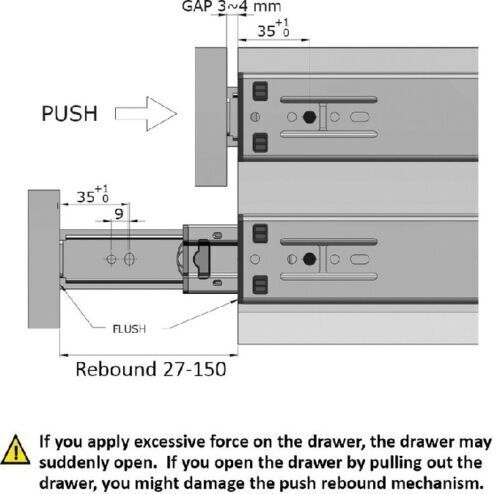 GAP 3~4 mm

$35^{+1}_{0}$

PUSH

$35^{+1}_{0}$

9

FLUSH

Rebound 27-150

If you apply excessive force on the drawer, the drawer may suddenly open. If you open the drawer by pulling out the drawer, you might damage the push rebound mechanism.