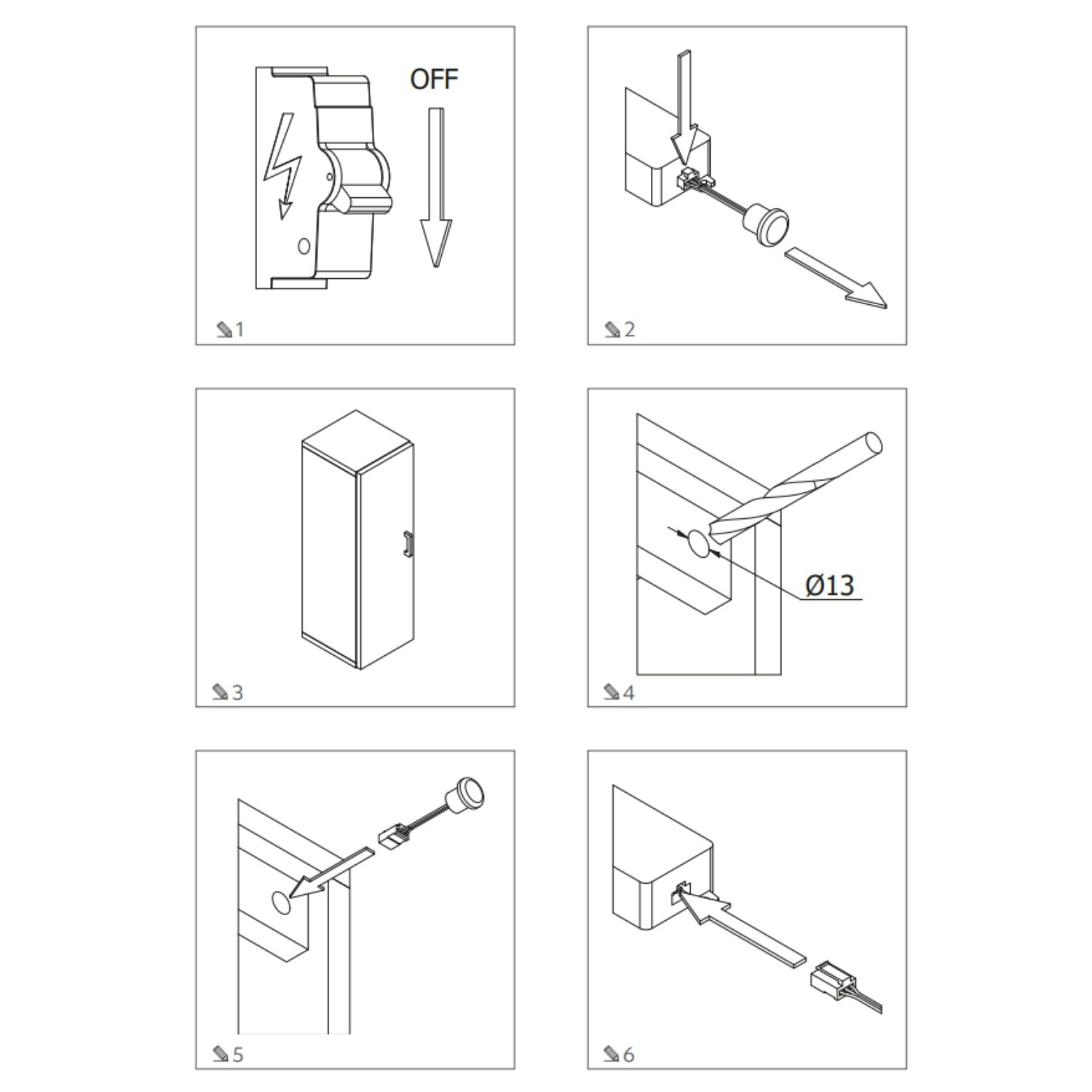 OFF

1

2

3

Ø13

4

5

6