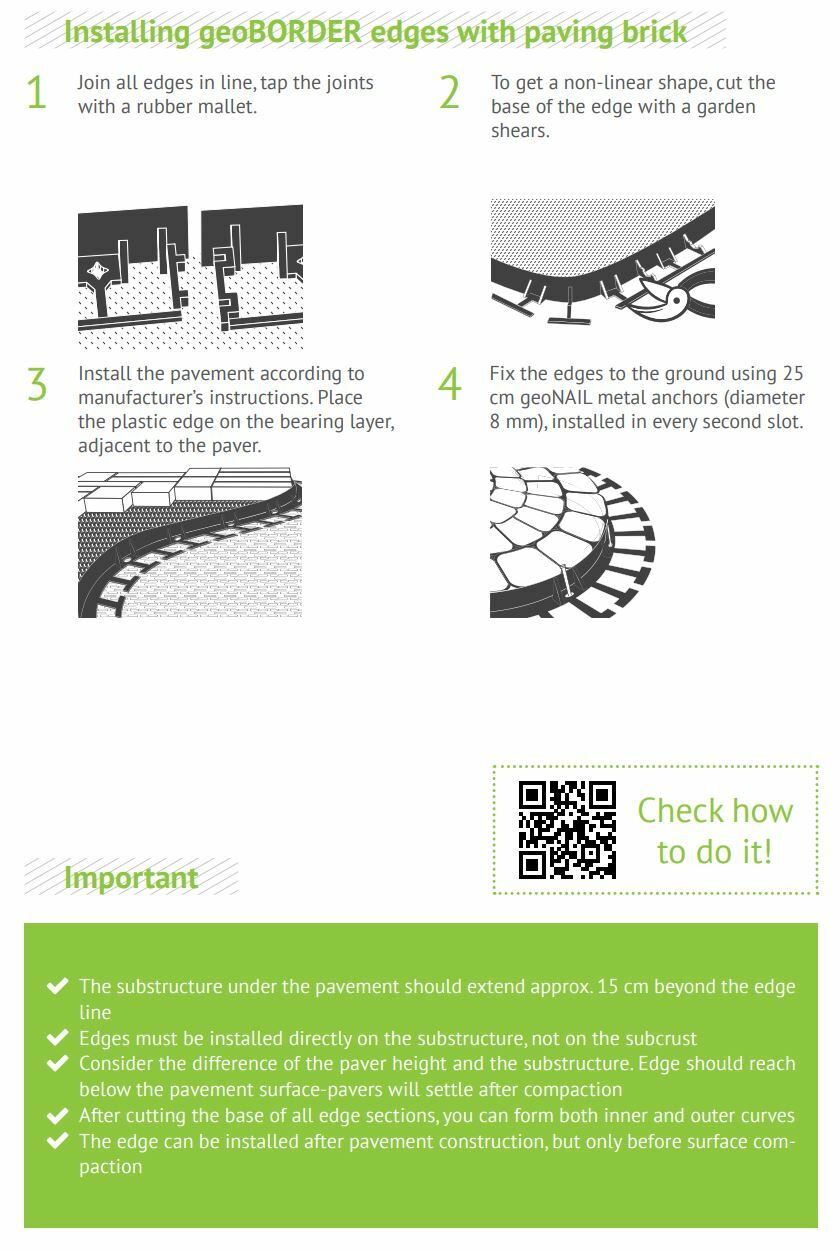 Installing geoBORDER edges with paving brick

1 Join all edges in line, tap the joints with a rubber mallet.

2 To get a non-linear shape, cut the base of the edge with a garden shears.

3 Install the pavement according to manufacturer's instructions. Place the plastic edge on the bearing layer, adjacent to the paver.

4 Fix the edges to the ground using 25 cm geoNAIL metal anchors (diameter 8 mm), installed in every second slot.

Check how to do it!

Important

✔ The substructure under the pavement should extend approx. 15 cm beyond the edge line
✔ Edges must be installed directly on the substructure, not on the subcrust
✔ Consider the difference of the paver height and the substructure. Edge should reach below the pavement surface-pavers will settle after compaction
✔ After cutting the base of all edge sections, you can form both inner and outer curves
✔ The edge can be installed after pavement construction, but only before surface compaction