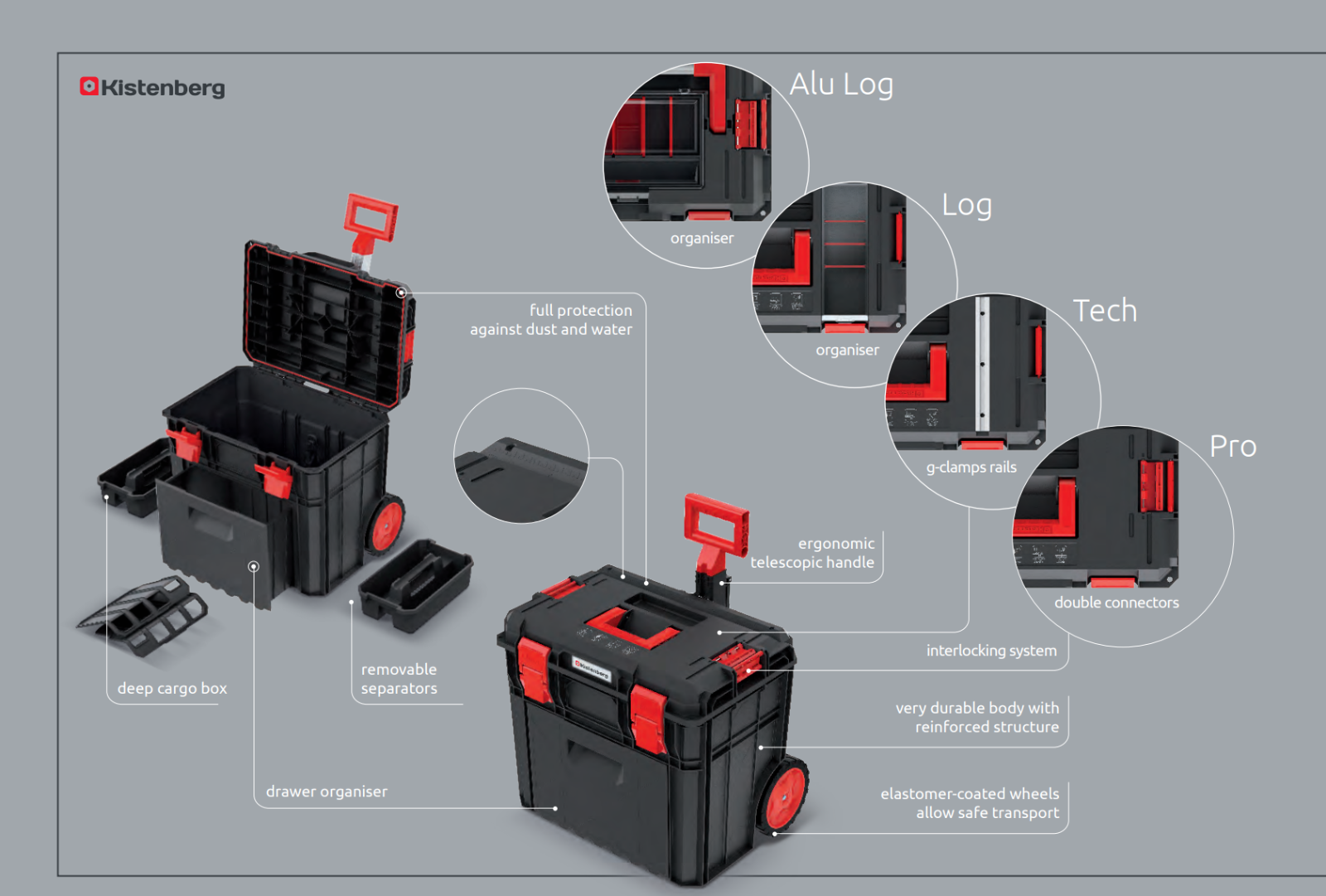 Kistenberg

Alu Log

organiser

Log

organiser

Tech

g-clamps rails

Pro

double connectors

full protection against dust and water

ergonomic telescopic handle

interlocking system

very durable body with reinforced structure

elastomer-coated wheels allow safe transport

deep cargo box

removable separators

drawer organiser

Kistenberg