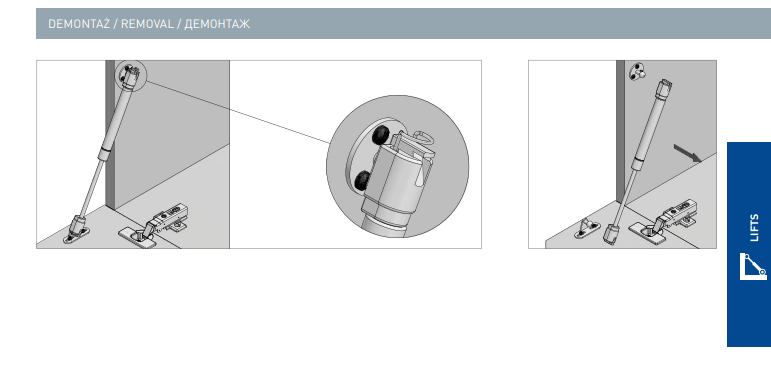 DEMONTAŻ / REMOVAL / ДЕМОНТАЖ

LIFTS