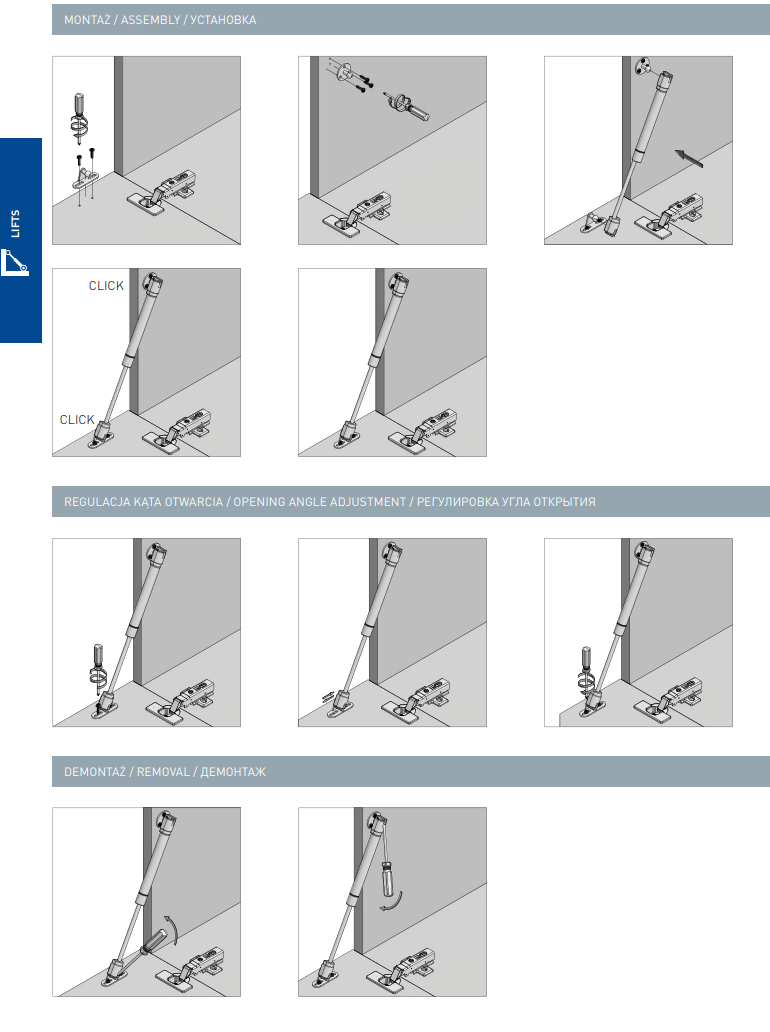 MONTAŻ / ASSEMBLY / УСТАНОВКА

LIFTS

CLICK

CLICK

REGULACJA KĄTA OTWARCIA / OPENING ANGLE ADJUSTMENT / РЕГУЛИРОВКА УГЛА ОТКРЫТИЯ

DEMONTAŻ / REMOVAL / ДЕМОНТАЖ