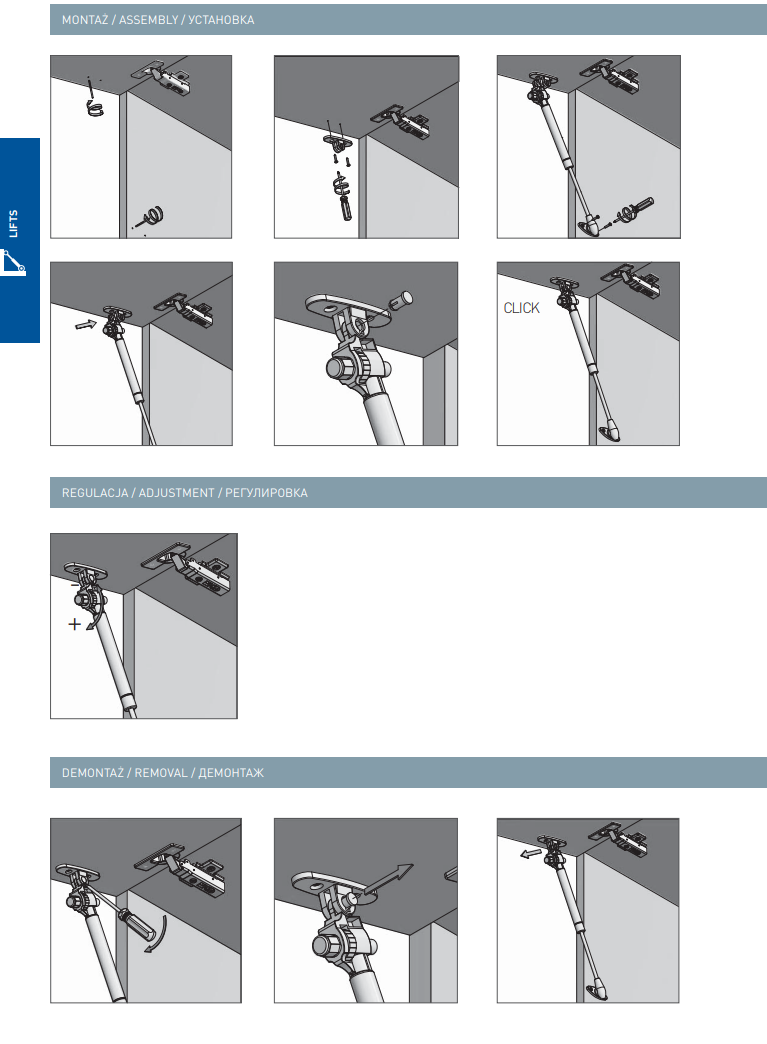 MONTAŻ / ASSEMBLY / УСТАНОВКА

LIFTS

CLICK

REGULACJA / ADJUSTMENT / РЕГУЛИРОВКА

−

+

DEMONTAŻ / REMOVAL / ДЕМОНТАЖ