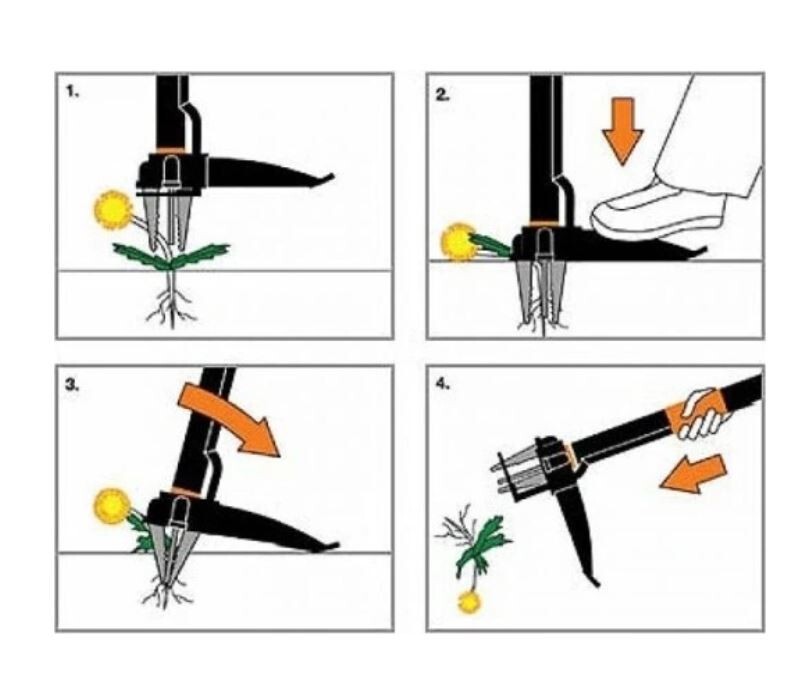 1.

2.

3.

4.