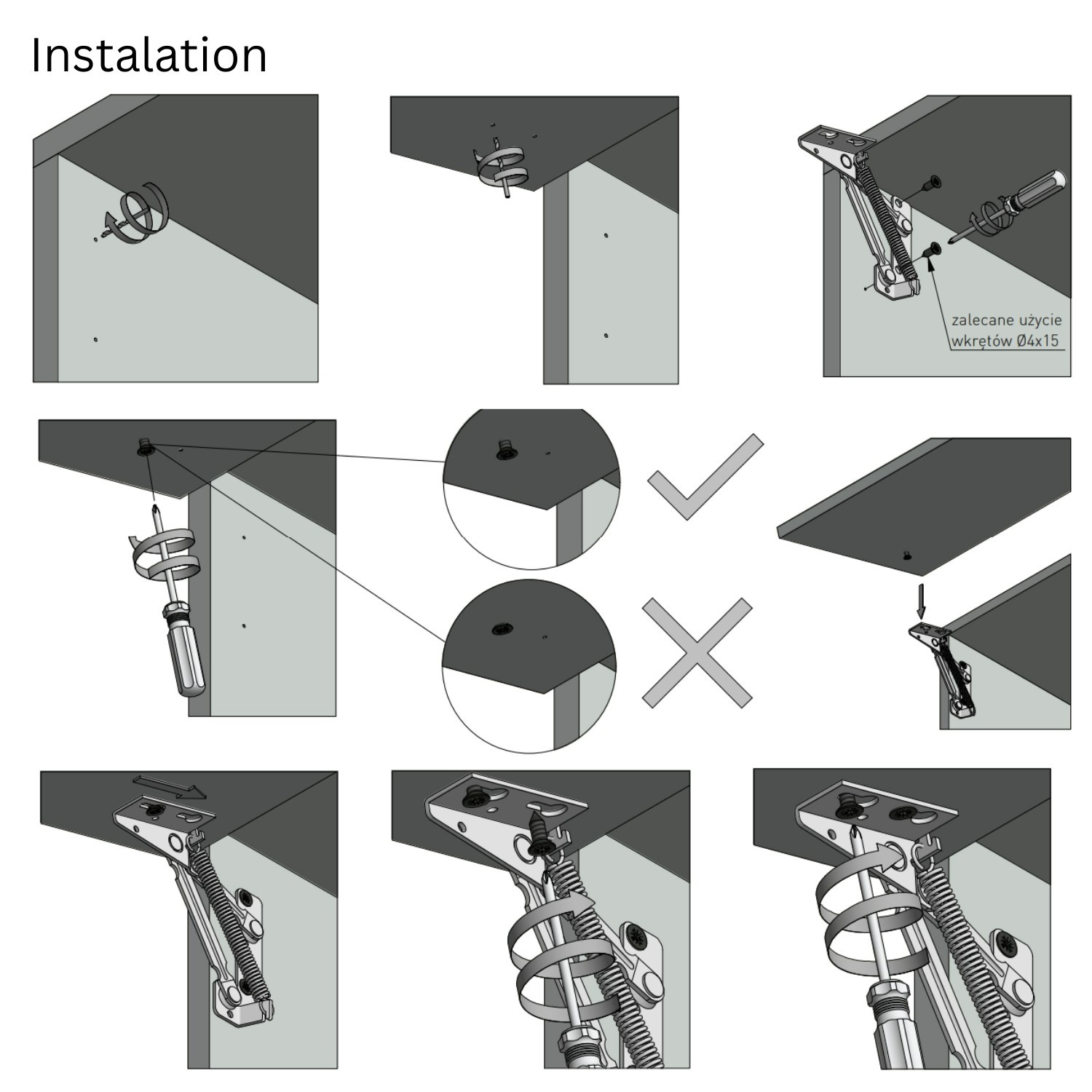 Instalation

zalecane użycie wkrętów Ø4x15