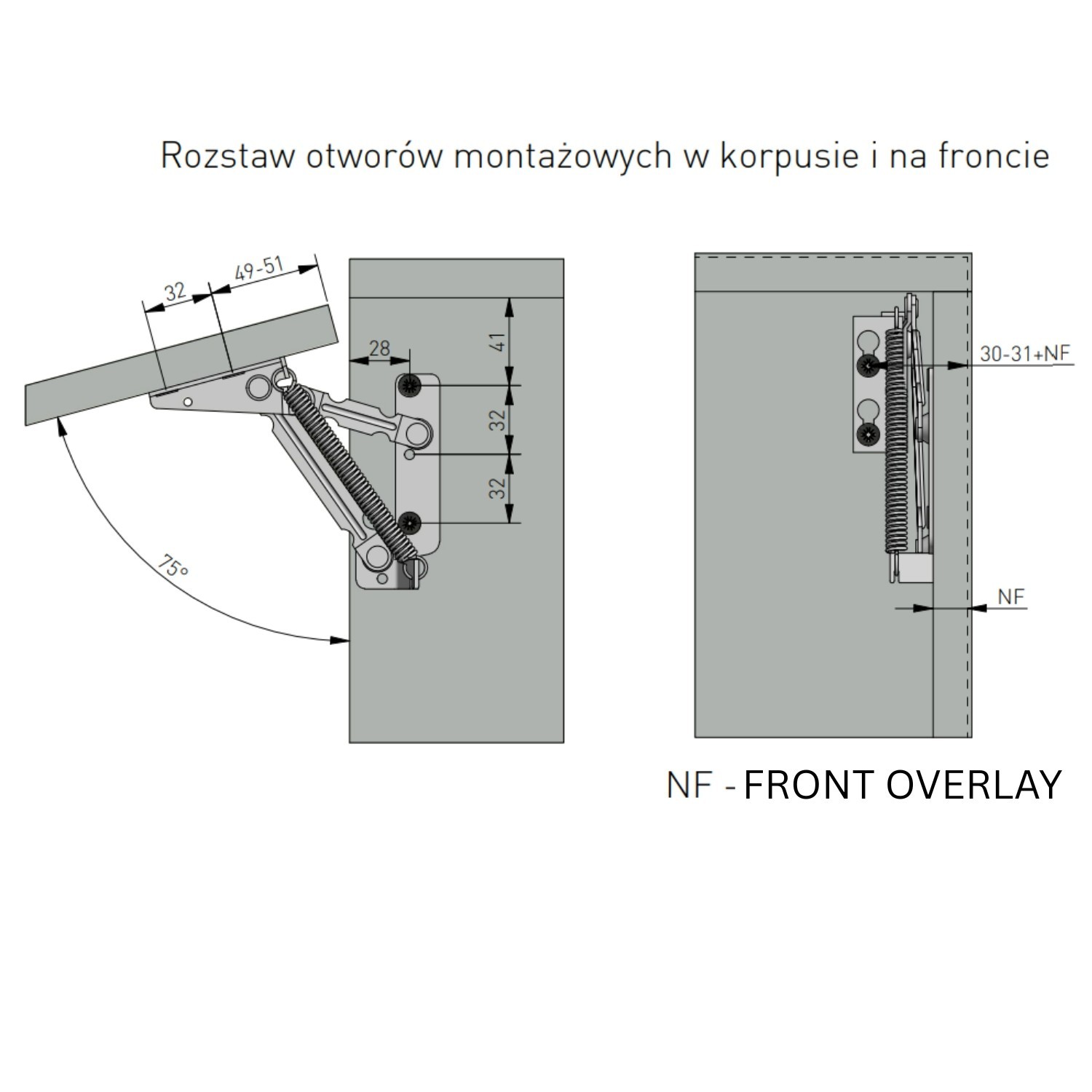 Rozstaw otworów montażowych w korpusie i na froncie

32
49-51
28
41
32
32
75°

30-31+NF
NF

NF - FRONT OVERLAY