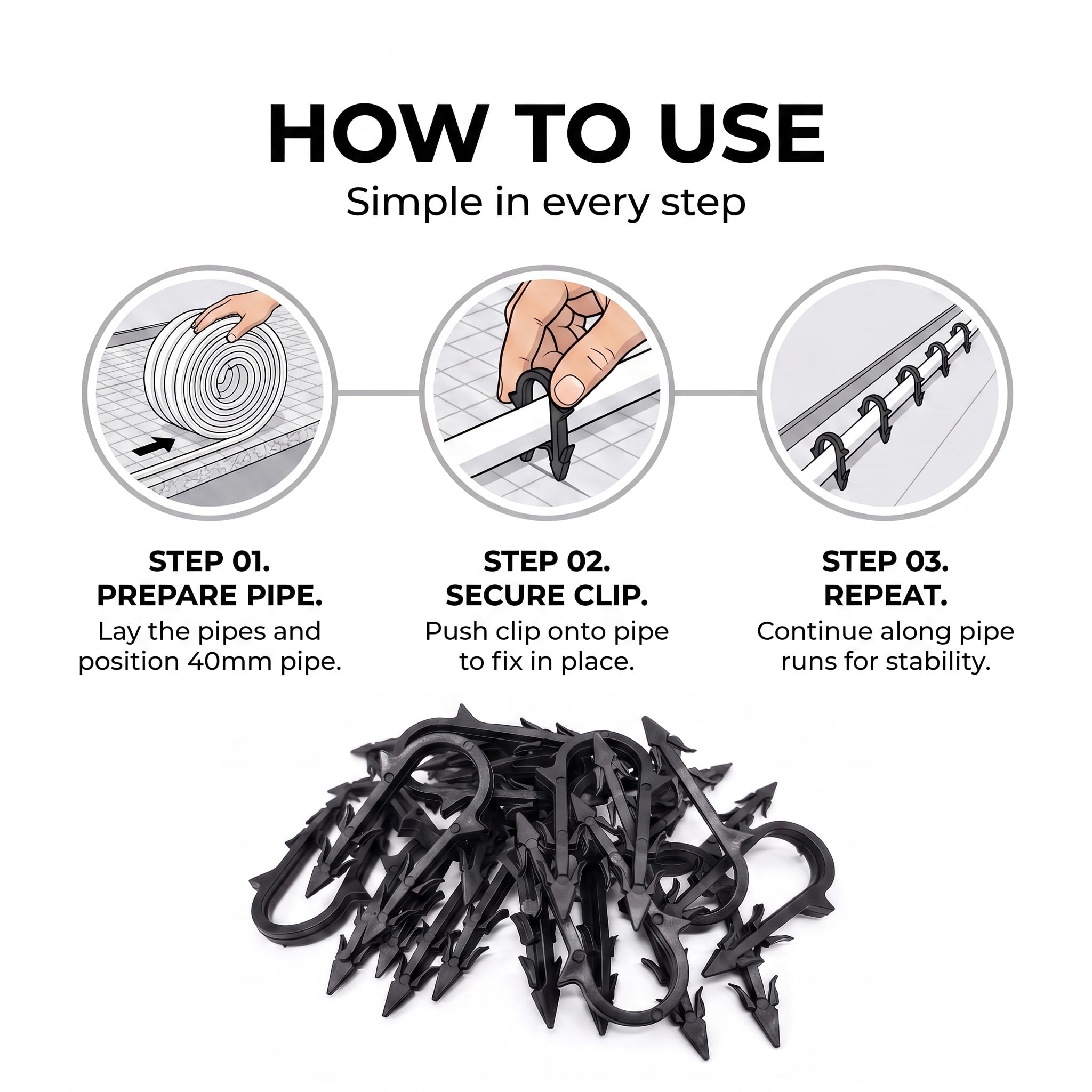 HOW TO USE
Simple in every step

STEP 01.
PREPARE PIPE.
Lay the pipes and position 40mm pipe.

STEP 02.
SECURE CLIP.
Push clip onto pipe to fix in place.

STEP 03.
REPEAT.
Continue along pipe runs for stability.