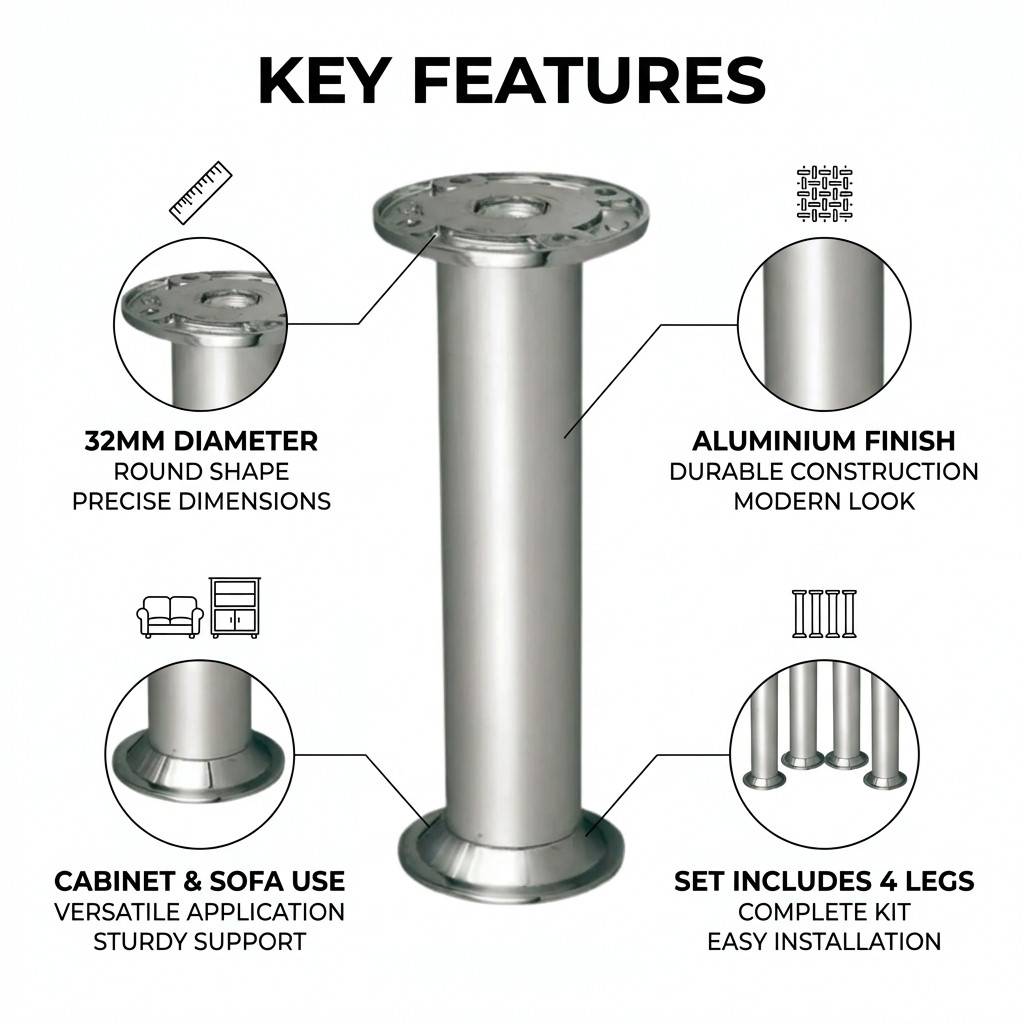 KEY FEATURES

32MM DIAMETER
ROUND SHAPE
PRECISE DIMENSIONS

ALUMINIUM FINISH
DURABLE CONSTRUCTION
MODERN LOOK

CABINET & SOFA USE
VERSATILE APPLICATION
STURDY SUPPORT

SET INCLUDES 4 LEGS
COMPLETE KIT
EASY INSTALLATION