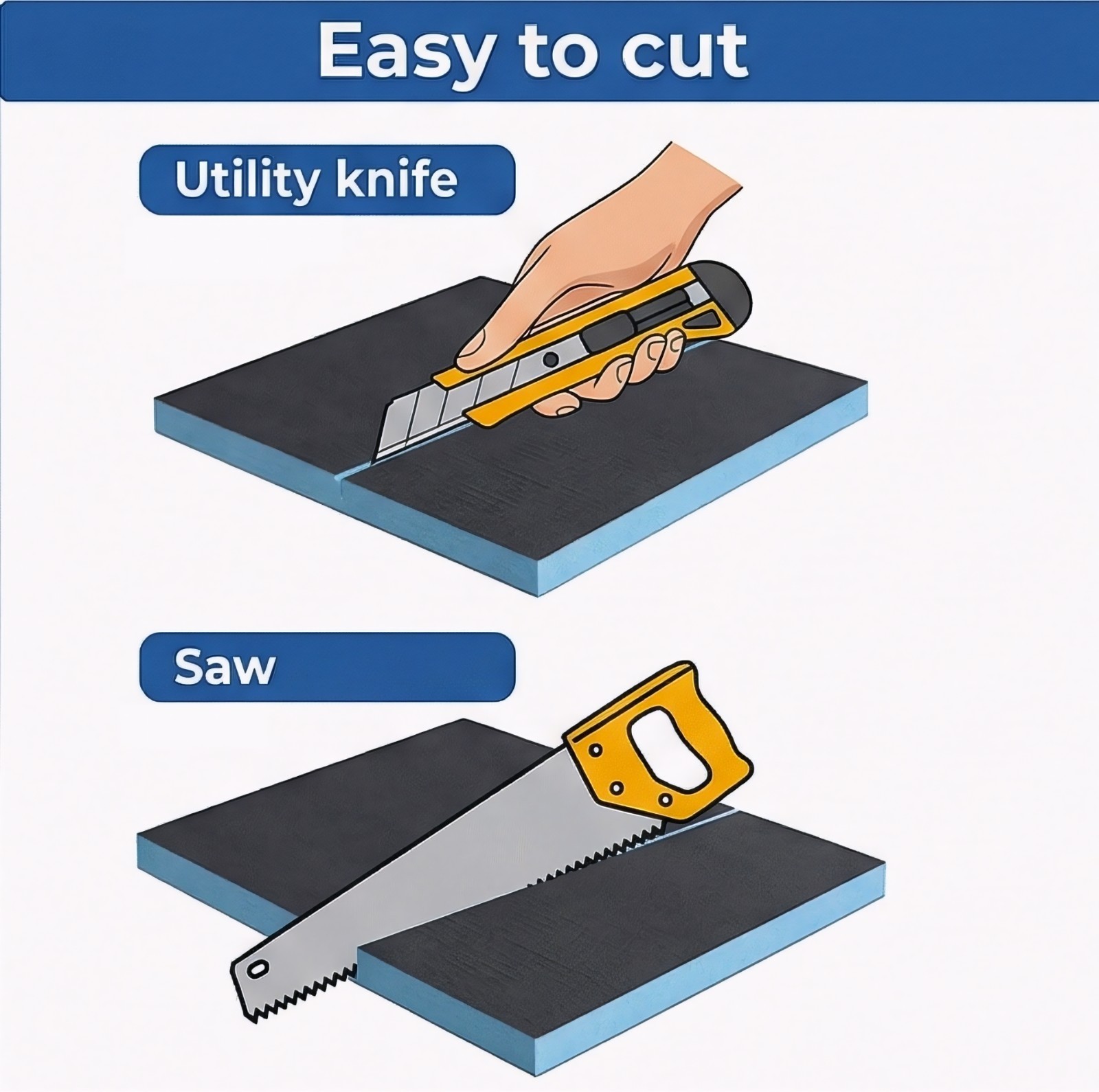 Easy to cut

Utility knife

Saw